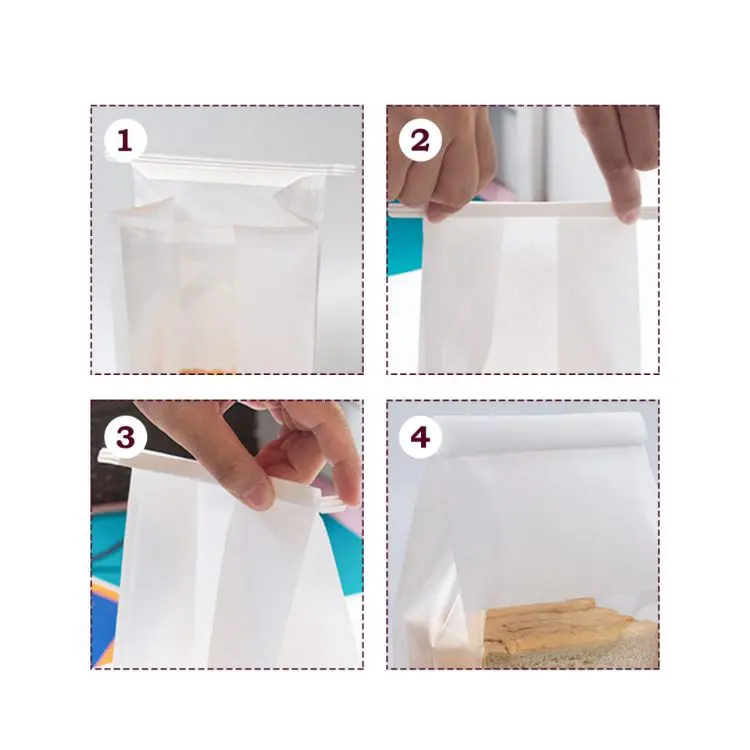 1

2

3

4