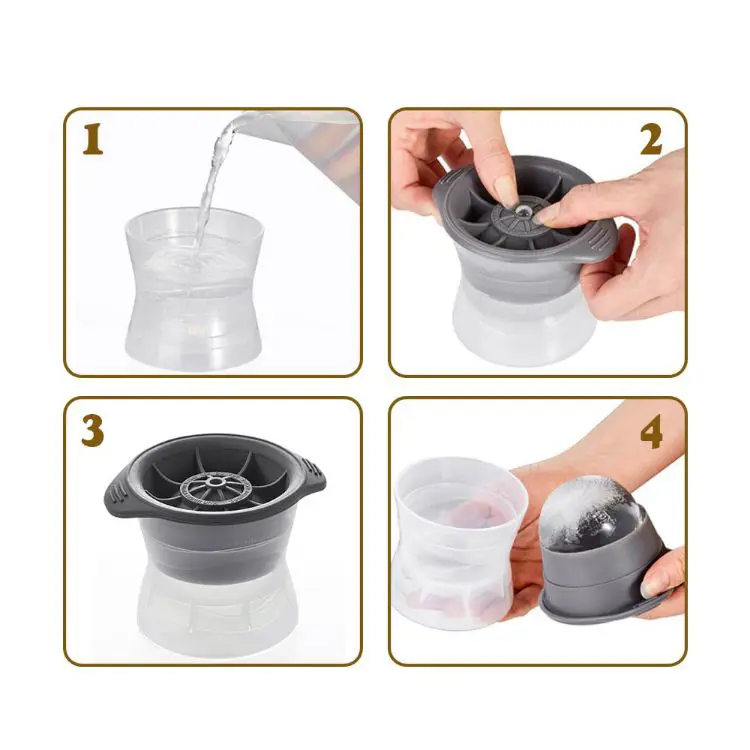 1

2

3

4