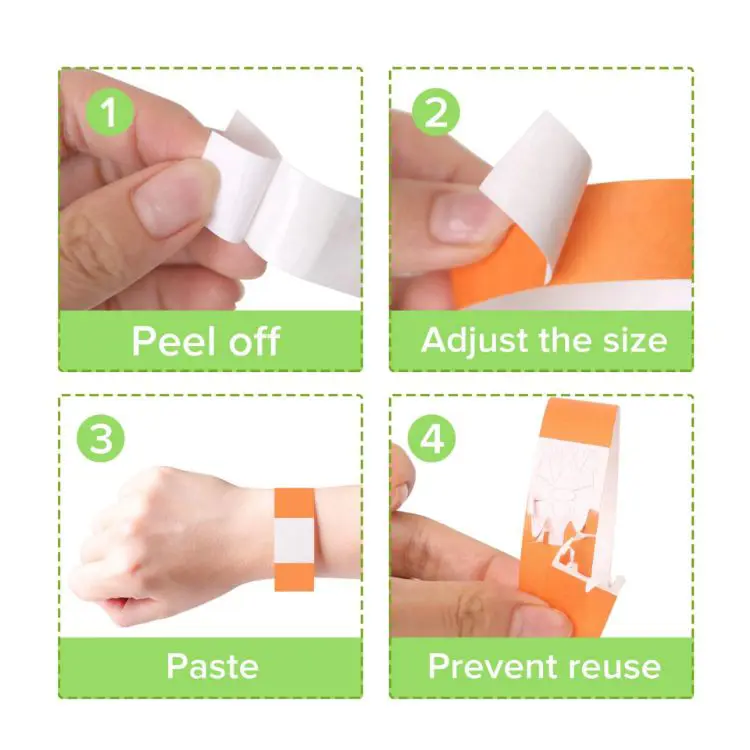 1
Peel off

2
Adjust the size

3
Paste

4
Prevent reuse