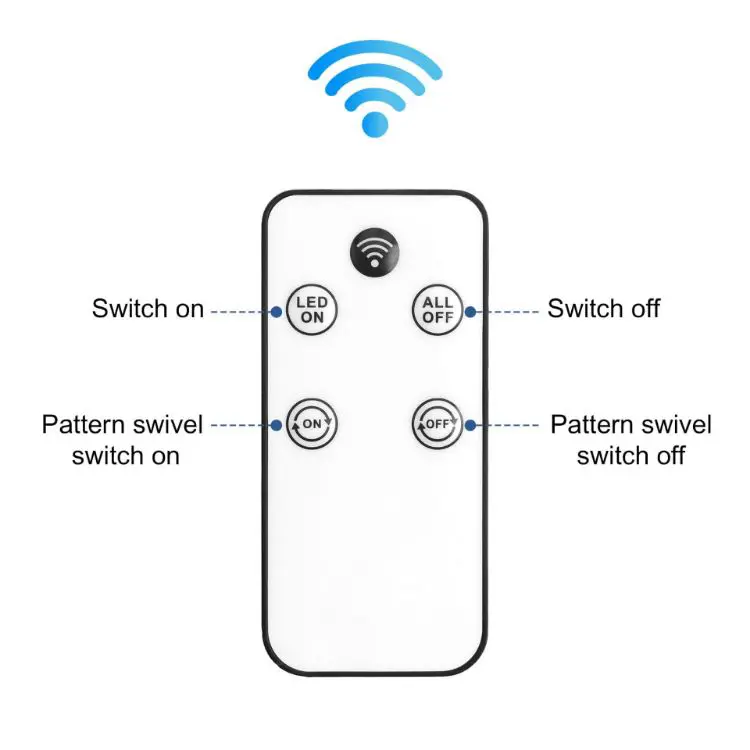 Switch on
LED ON
ALL OFF
Switch off

Pattern swivel switch on
ON
OFF
Pattern swivel switch off