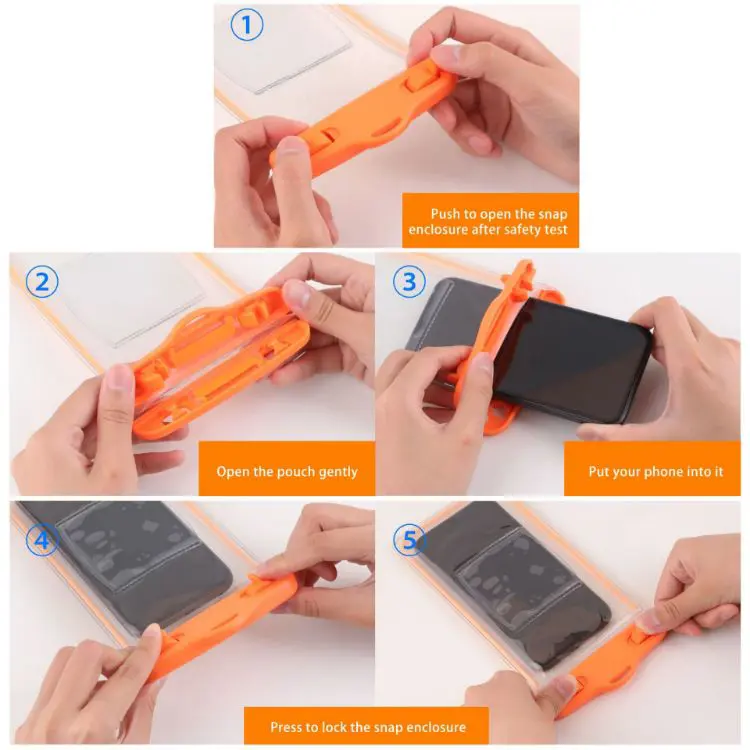 1

Push to open the snap enclosure after safety test

2

Open the pouch gently

3

Put your phone into it

4

5

Press to lock the snap enclosure