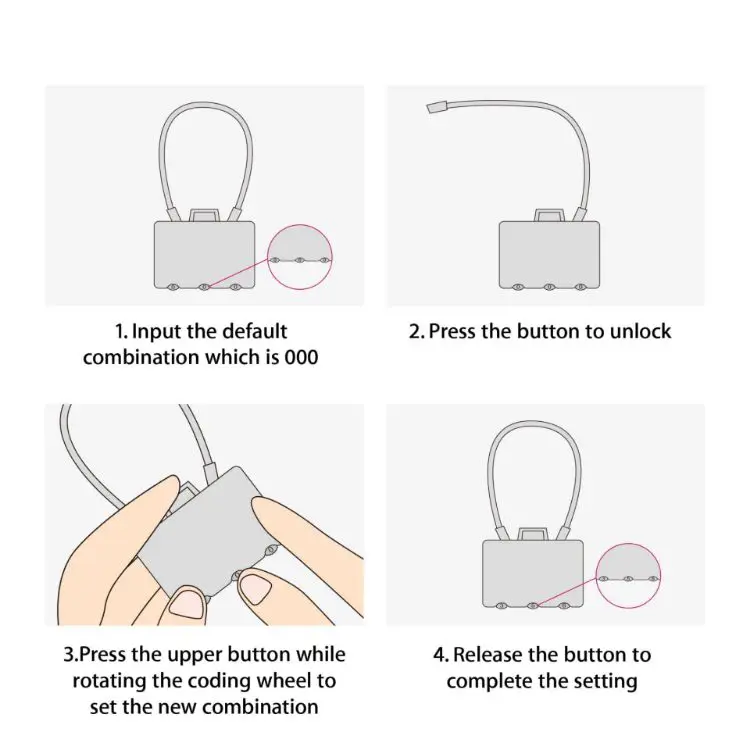 1. Input the default combination which is 000

2. Press the button to unlock

3.Press the upper button while rotating the coding wheel to set the new combination

4. Release the button to complete the setting