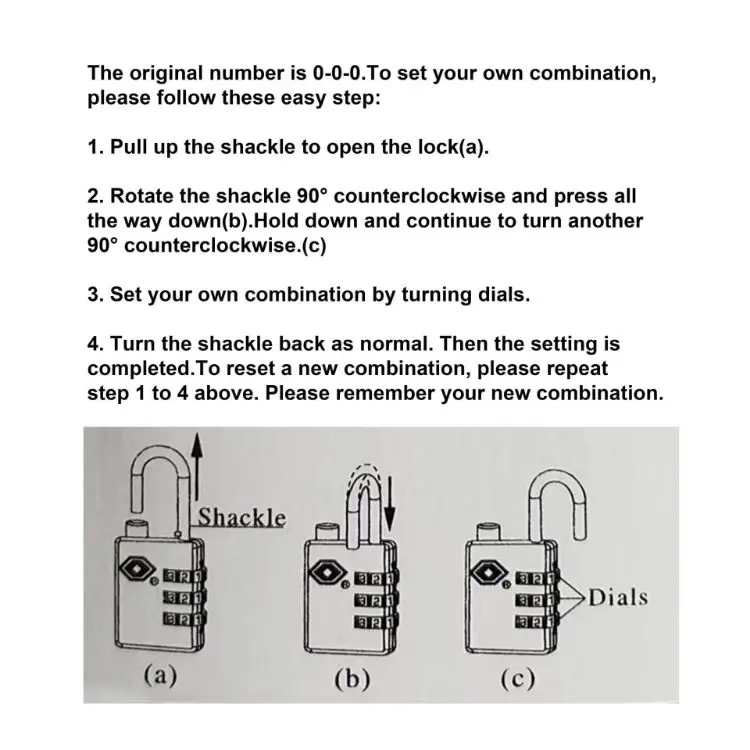 The original number is 0-0-0.To set your own combination, please follow these easy step:

1. Pull up the shackle to open the lock(a).

2. Rotate the shackle 90° counterclockwise and press all the way down(b).Hold down and continue to turn another 90° counterclockwise.(c)

3. Set your own combination by turning dials.

4. Turn the shackle back as normal. Then the setting is completed.To reset a new combination, please repeat step 1 to 4 above. Please remember your new combination.

Shackle

3 2 1
3 2 1
3 2 1

(a)

3 2 1
3 2 1
3 2 1

(b)

3 2 1
3 2 1
3 2 1

Dials

(c)