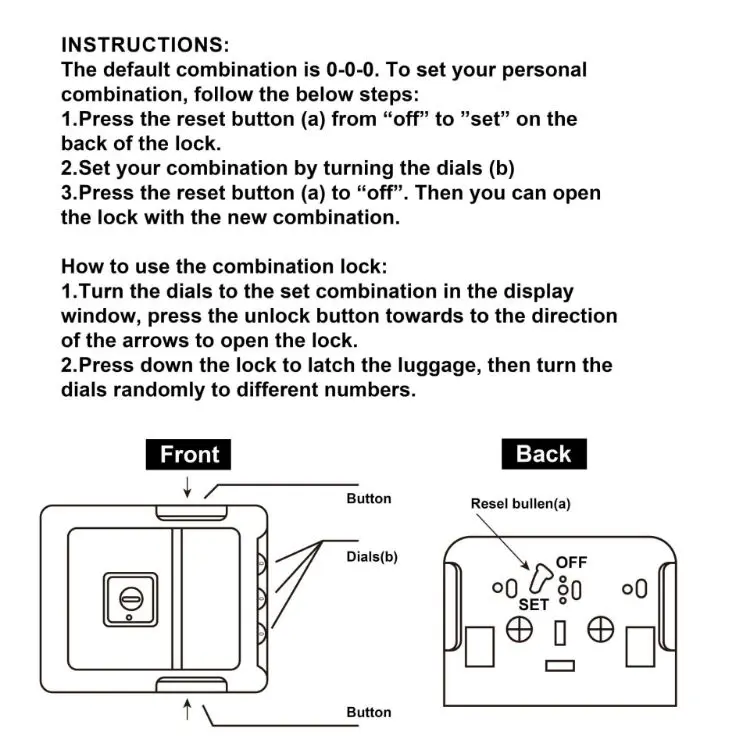 INSTRUCTIONS:
The default combination is 0-0-0. To set your personal combination, follow the below steps:
1.Press the reset button (a) from “off” to ”set” on the back of the lock.
2.Set your combination by turning the dials (b)
3.Press the reset button (a) to “off”. Then you can open the lock with the new combination.

How to use the combination lock:
1.Turn the dials to the set combination in the display window, press the unlock button towards to the direction of the arrows to open the lock.
2.Press down the lock to latch the luggage, then turn the dials randomly to different numbers.

Front

Button

Dials(b)

Button

Back

Resel bullen(a)

OFF

SET