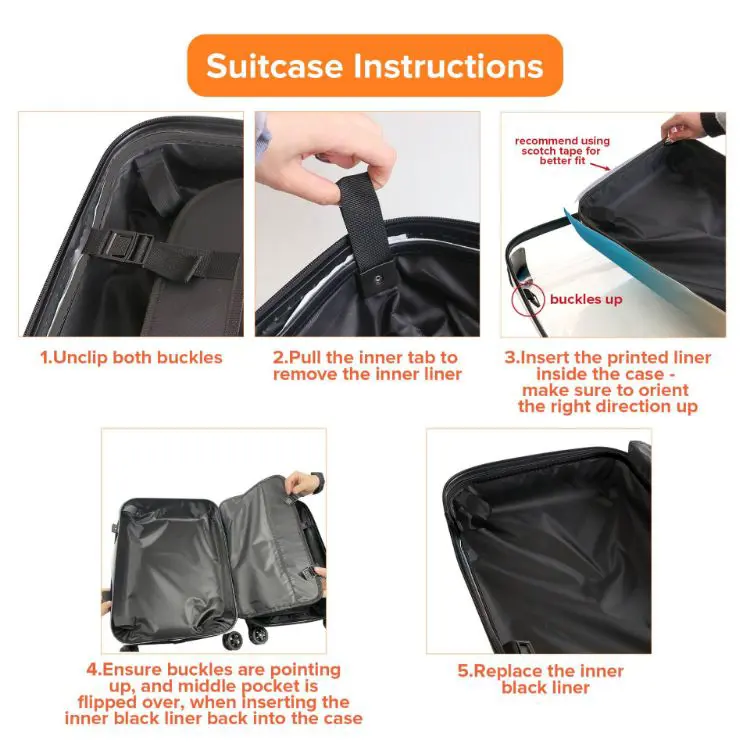 Suitcase Instructions

1.Unclip both buckles

2.Pull the inner tab to remove the inner liner

recommend using scotch tape for better fit

buckles up

3.Insert the printed liner inside the case - make sure to orient the right direction up

4.Ensure buckles are pointing up, and middle pocket is flipped over, when inserting the inner black liner back into the case

5.Replace the inner black liner